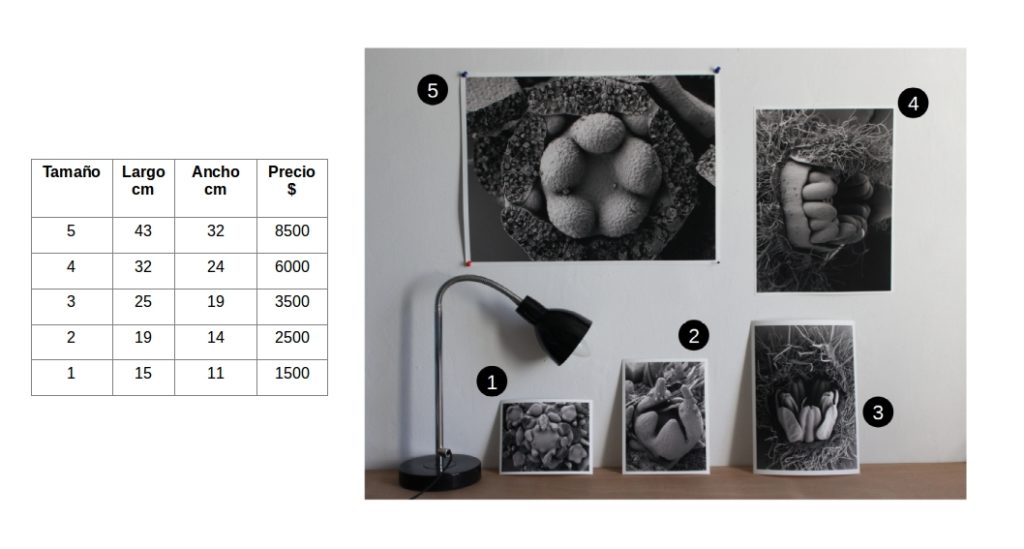 | Tamaño | Largo cm | Ancho cm | Precio $ |
|---|---|---|---|
| 5 | 43 | 32 | 8500 |
| 4 | 32 | 24 | 6000 |
| 3 | 25 | 19 | 3500 |
| 2 | 19 | 14 | 2500 |
| 1 | 15 | 11 | 1500 |

5

4

2

1

3